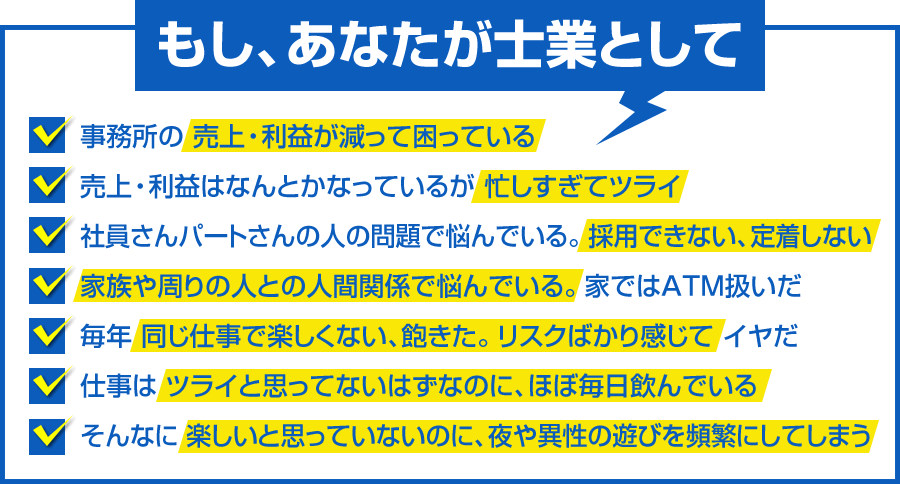 もし、あなたが士業として

☑ 事務所の売上・利益が減って困っている

☑ 売上・利益はなんとかなっているが忙しすぎてツライ

☑ 社員さんパートさんの人の問題で悩んでいる。採用できない、定着しない

☑ 家族や周りの人との人間関係で悩んでいる。家ではATM扱いだ

☑ 毎年同じ仕事で楽しくない、飽きた。リスクばかり感じてイヤだ

☑ 仕事はツライと思ってないはずなのに、ほぼ毎日飲んでいる

☑ そんなに楽しいと思っていないのに、夜や異性の遊びを頻繁にしてしまう